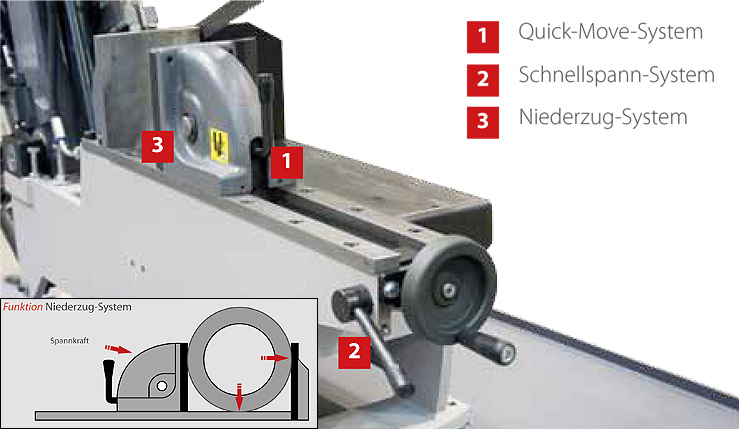 1 Quick-Move-System
2 Schnellspann-System
3 Niederzug-System

3
1
2

Funktion Niederzug-System
Spannkraft