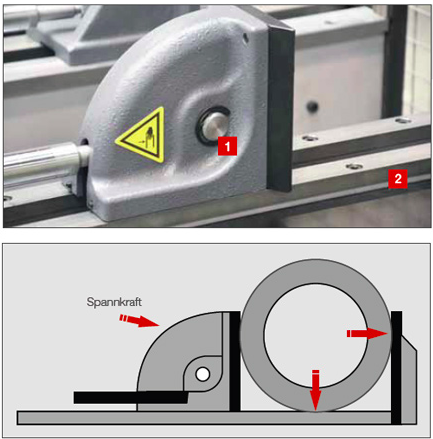 1

2

Spannkraft